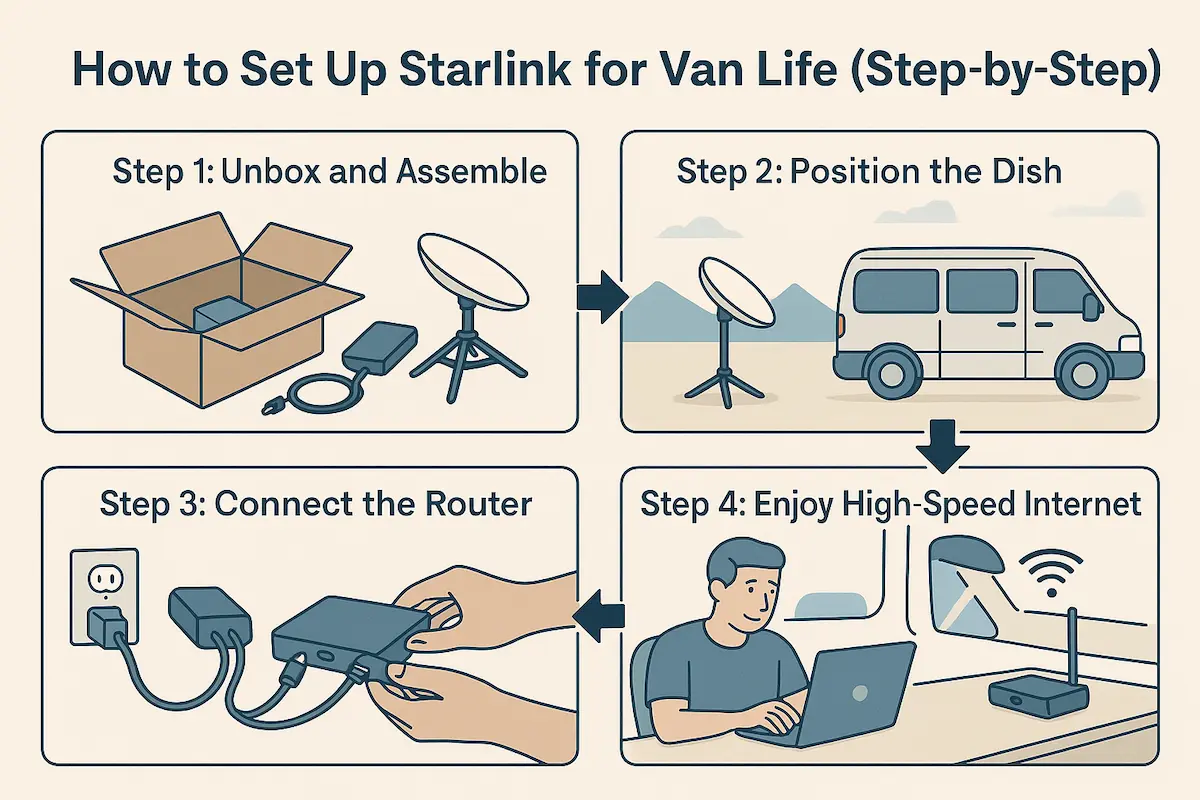 How to Set Up Starlink for Van Life (Step-by-Step)

Step 1: Unbox and Assemble

Step 2: Position the Dish

Step 3: Connect the Router

Step 4: Enjoy High-Speed Internet